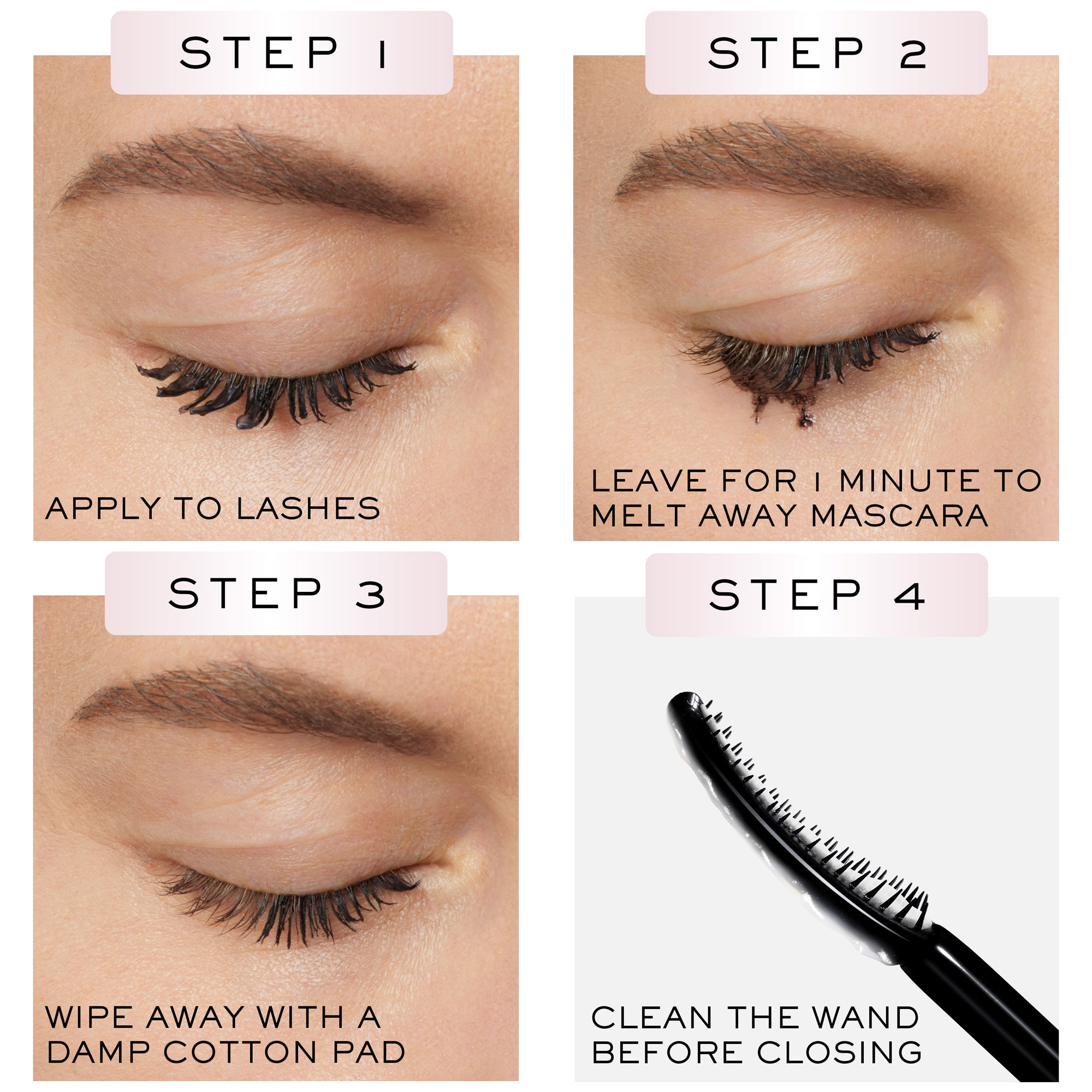 STEP 1

APPLY TO LASHES

STEP 2

LEAVE FOR 1 MINUTE TO MELT AWAY MASCARA

STEP 3

WIPE AWAY WITH A DAMP COTTON PAD

STEP 4

CLEAN THE WAND BEFORE CLOSING