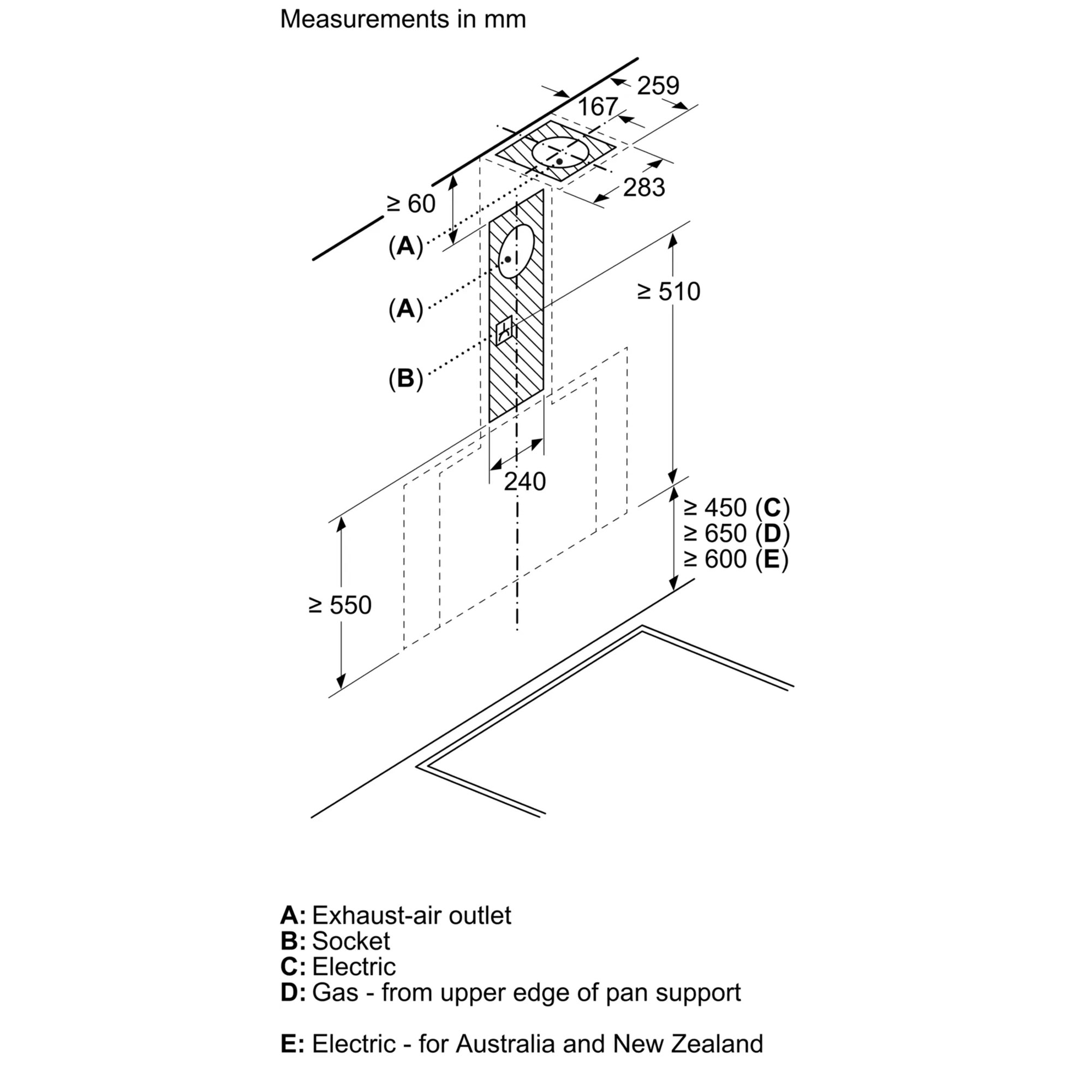 Measurements in mm

259
167
283
≥ 60
(A)
(A)
(B)
≥ 510
240
≥ 450 (C)
≥ 650 (D)
≥ 600 (E)
≥ 550

A: Exhaust-air outlet
B: Socket
C: Electric
D: Gas - from upper edge of pan support

E: Electric - for Australia and New Zealand