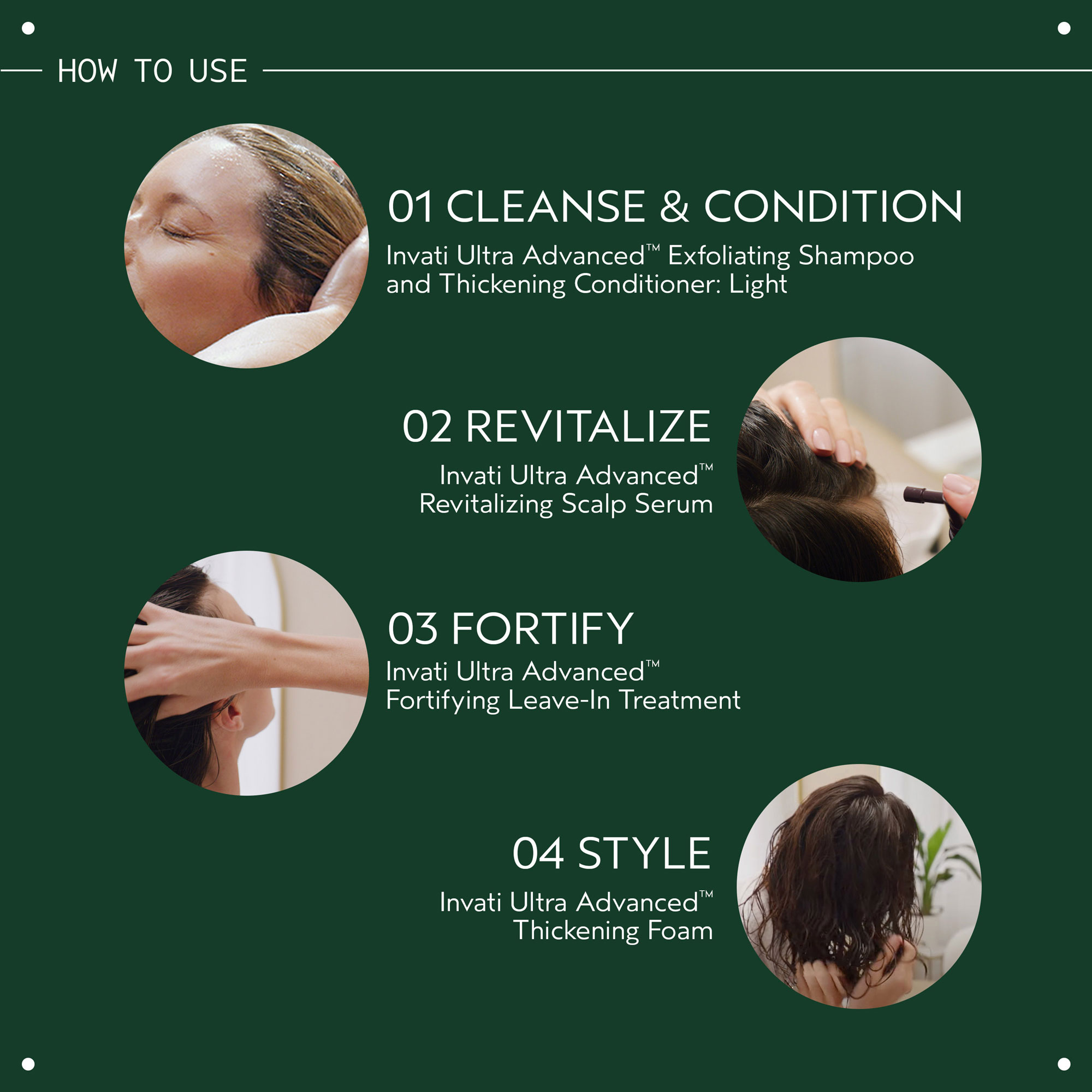 HOW TO USE

01 CLEANSE & CONDITION

Invati Ultra Advanced™ Exfoliating Shampoo and Thickening Conditioner: Light

02 REVITALIZE

Invati Ultra Advanced™ Revitalizing Scalp Serum

03 FORTIFY

Invati Ultra Advanced™ Fortifying Leave-In Treatment

04 STYLE

Invati Ultra Advanced™ Thickening Foam