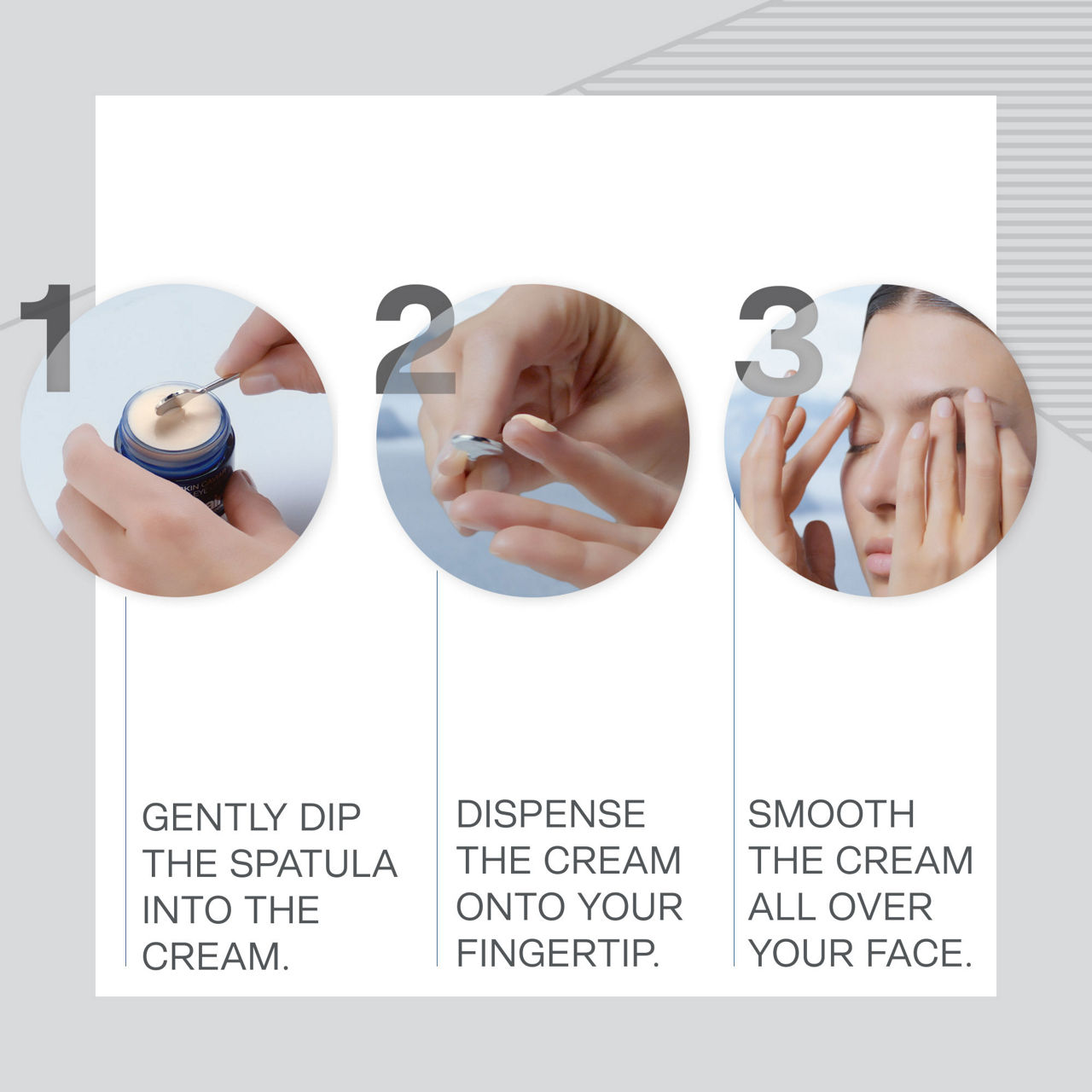 1

GENTLY DIP THE SPATULA INTO THE CREAM.

2

DISPENSE THE CREAM ONTO YOUR FINGERTIP.

3

SMOOTH THE CREAM ALL OVER YOUR FACE.