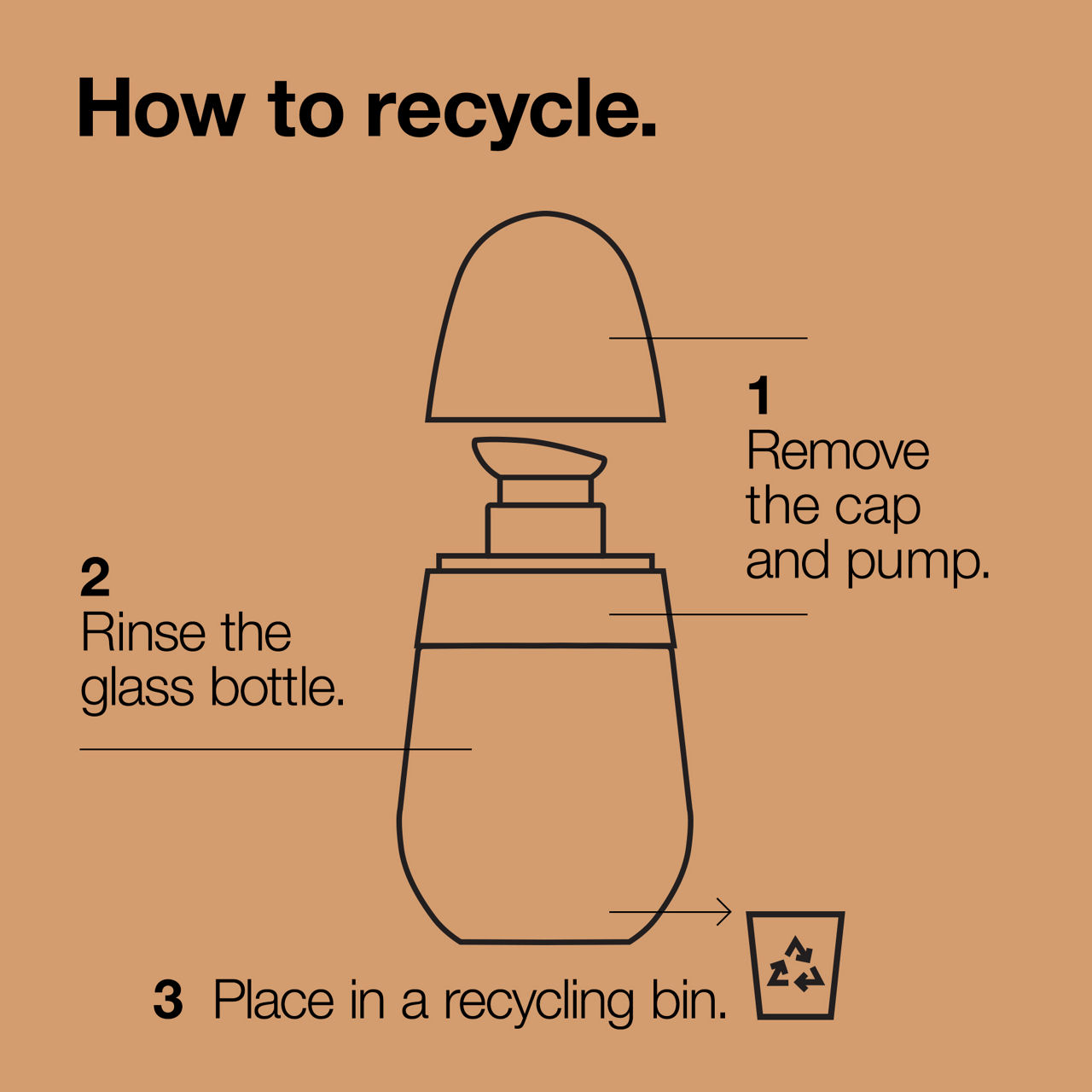 How to recycle.

1
Remove the cap and pump.

2
Rinse the glass bottle.

3 Place in a recycling bin.